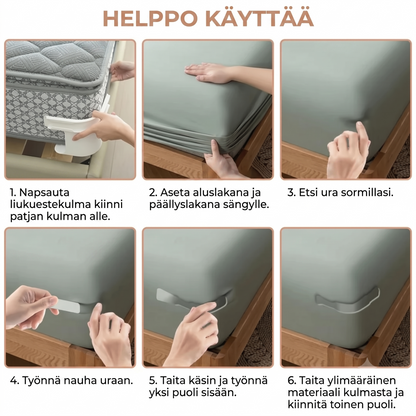 HELPPO KÄYTTÄÄ

1. Napsauta liukuestekulma kiinni patjan kulman alle.

2. Aseta aluslakana ja päällyslakana sängylle.

3. Etsi ura sormillasi.

4. Työnnä nauha uraan.

5. Taita käsin ja työnnä yksi puoli sisään.

6. Taita ylimääräinen materiaali kulmasta ja kiinnitä toinen puoli.