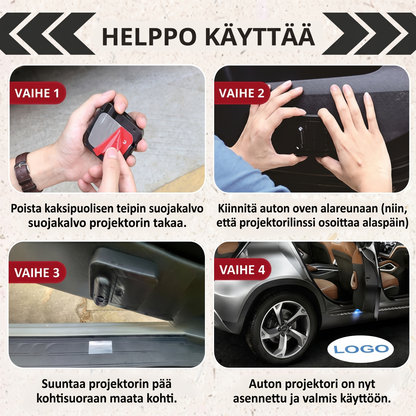 HELPPO KÄYTTÄÄ

VAIHE 1

Poista kaksipuolisen teipin suojakalvo suojakalvo projektorin takaa.

VAIHE 2

Kiinnitä auton oven alareunaan (niin, että projektorilinssi osoittaa alaspäin)

VAIHE 3

Suuntaa projektorin pää kohtisuoraan maata kohti.

VAIHE 4

LOGO

Auton projektori on nyt asennettu ja valmis käyttöön.